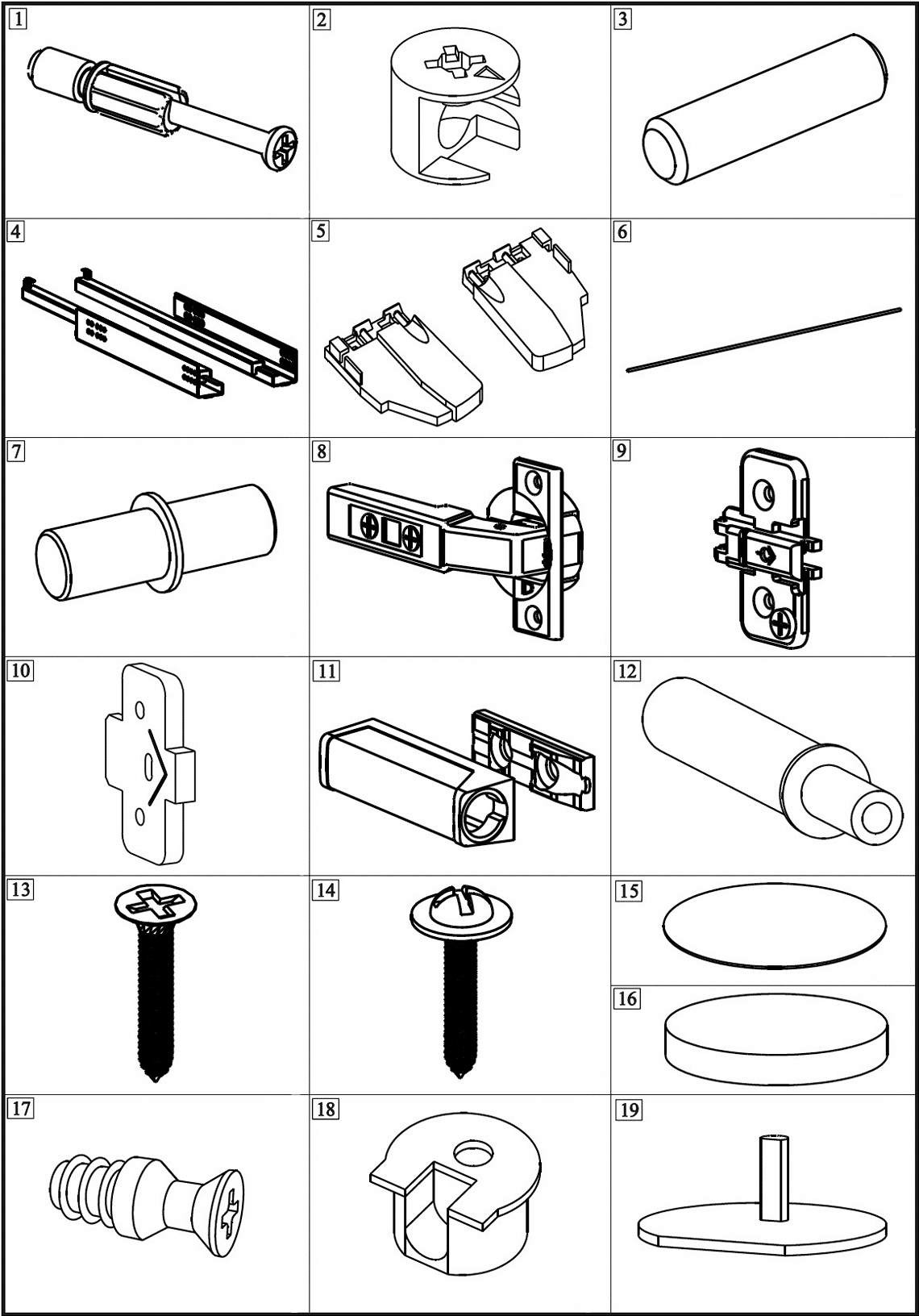 1
2
3
4
5
6
7
8
9
10
11
12
13
14
15
16
17
18
19