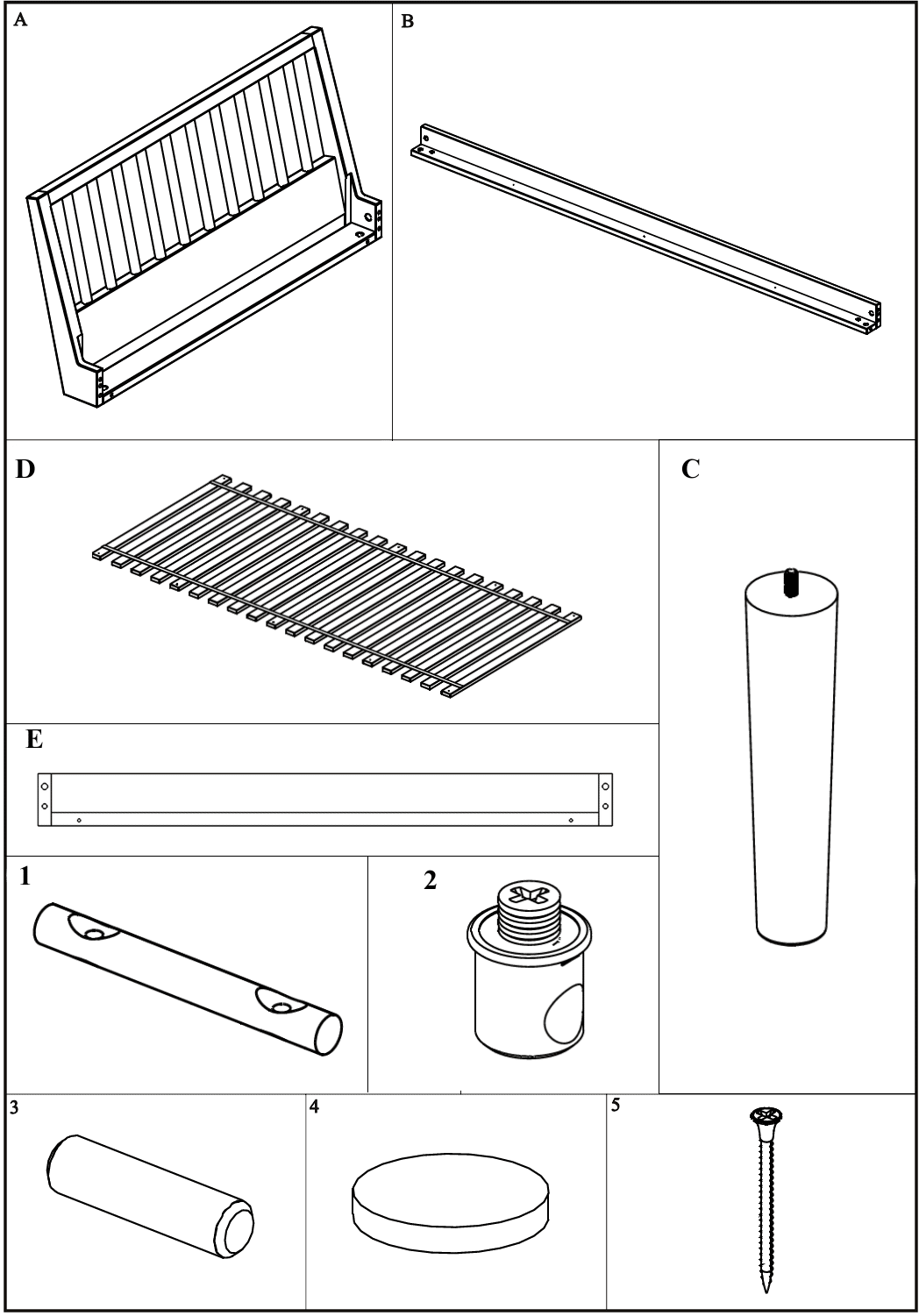 A

B

D

C

E

1

2

3

4

5